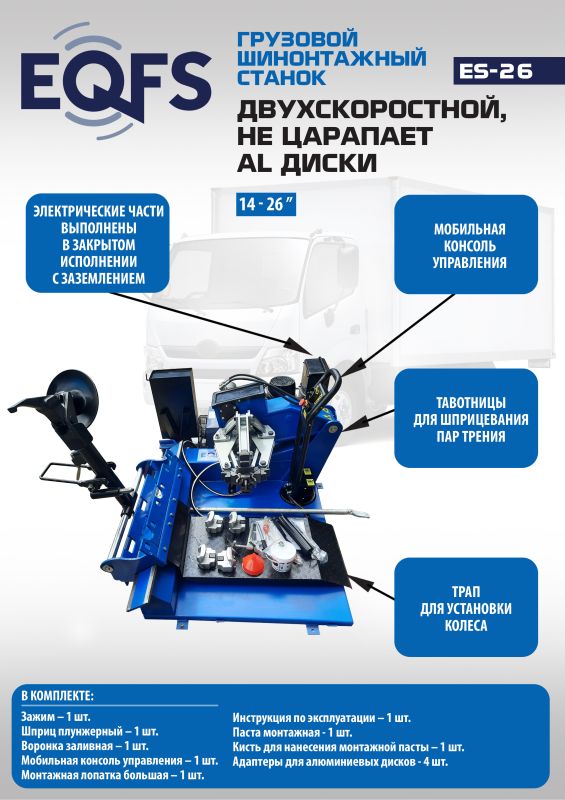 EQFS

ГРУЗОВОЙ ШИНОНТАЖНЫЙ СТАНОК

ES-26

ДВУХСКОРОСТНОЙ, НЕ ЦАРАПАЕТ AL ДИСКИ

14 - 26 ″

ЭЛЕКТРИЧЕСКИЕ ЧАСТИ ВЫПОЛНЕНЫ В ЗАКРЫТОМ ИСПОЛНЕНИИ С ЗАЗЕМЛЕНИЕМ

МОБИЛЬНАЯ КОНСОЛЬ УПРАВЛЕНИЯ

ТАВОТНИЦЫ ДЛЯ ШПРИЦЕВАНИЯ ПАР ТРЕНИЯ

ТРАП ДЛЯ УСТАНОВКИ КОЛЕСА

В КОМПЛЕКТЕ:

Зажим – 1 шт.
Шприц плунжерный – 1 шт.
Воронка заливная – 1 шт.
Мобильная консоль управления – 1 шт.
Монтажная лопатка большая – 1 шт.

Инструкция по эксплуатации – 1 шт.
Паста монтажная - 1 шт.
Кисть для нанесения монтажной пасты – 1 шт.
Адаптеры для алюминиевых дисков - 4 шт.