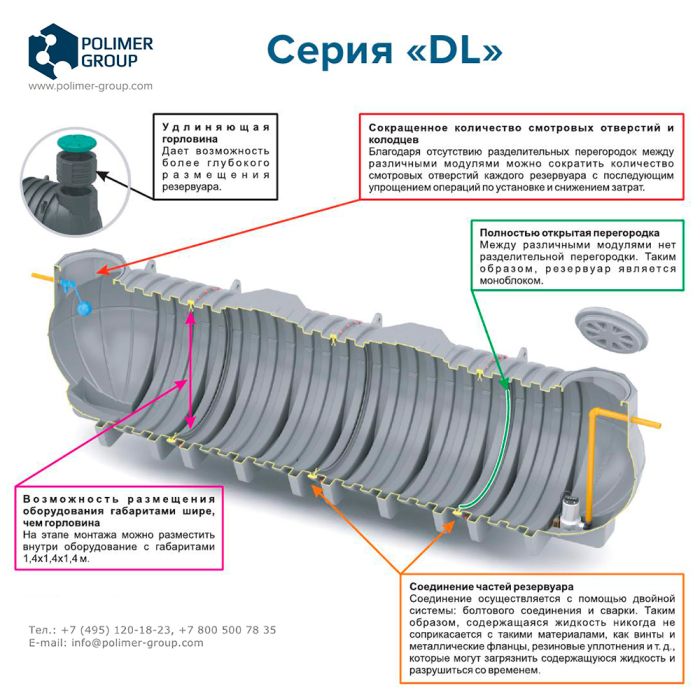 POLIMER GROUP
www.polimer-group.com

Серия «DL»

Удлиняющая горловина
Дает возможность более глубокого размещения резервуара.

Сокращенное количество смотровых отверстий и колодцев
Благодаря отсутствию разделительных перегородок между различными модулями можно сократить количество смотровых отверстий каждого резервуара с последующим упрощением операций по установке и снижением затрат.

Полностью открытая перегородка
Между различными модулями нет разделительной перегородки. Таким образом, резервуар является моноблоком.

Возможность размещения оборудования габаритами шире, чем горловина
На этапе монтажа можно разместить внутри оборудование с габаритами 1,4х1,4х1,4 м.

Соединение частей резервуара
Соединение осуществляется с помощью двойной системы: болтового соединения и сварки. Таким образом, содержащаяся жидкость никогда не соприкасается с такими материалами, как винты и металлические фланцы, резиновые уплотнения и т. д., которые могут загрязнить содержащуюся жидкость и разрушиться со временем.

Тел.: +7 (495) 120-18-23, +7 800 500 78 35
E-mail: info@polimer-group.com