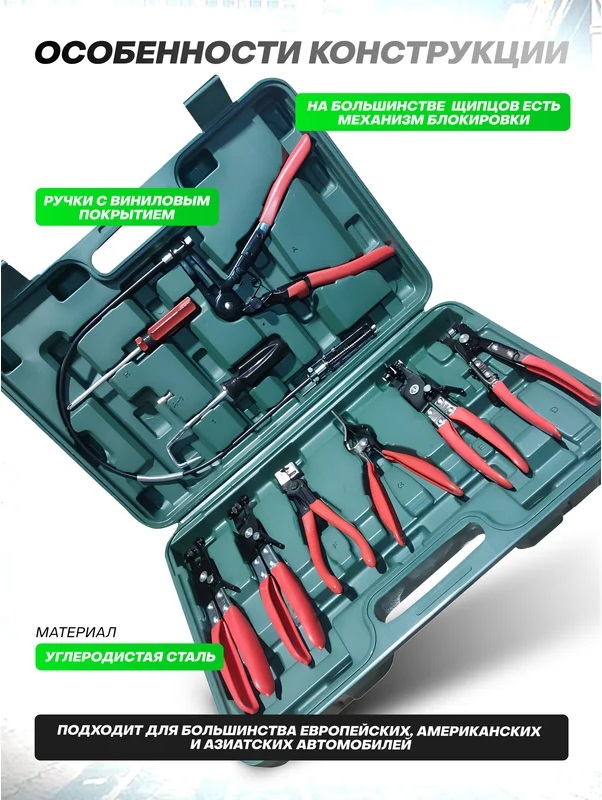 ОСОБЕННОСТИ КОНСТРУКЦИИ

НА БОЛЬШИНСТВЕ ЩИПЦОВ ЕСТЬ МЕХАНИЗМ БЛОКИРОВКИ

РУЧКИ С ВИНИЛОВЫМ ПОКРЫТИЕМ

МАТЕРИАЛ

УГЛЕРОДИСТАЯ СТАЛЬ

ПОДХОДИТ ДЛЯ БОЛЬШИНСТВА ЕВРОПЕЙСКИХ, АМЕРИКАНСКИХ И АЗИАТСКИХ АВТОМОБИЛЕЙ