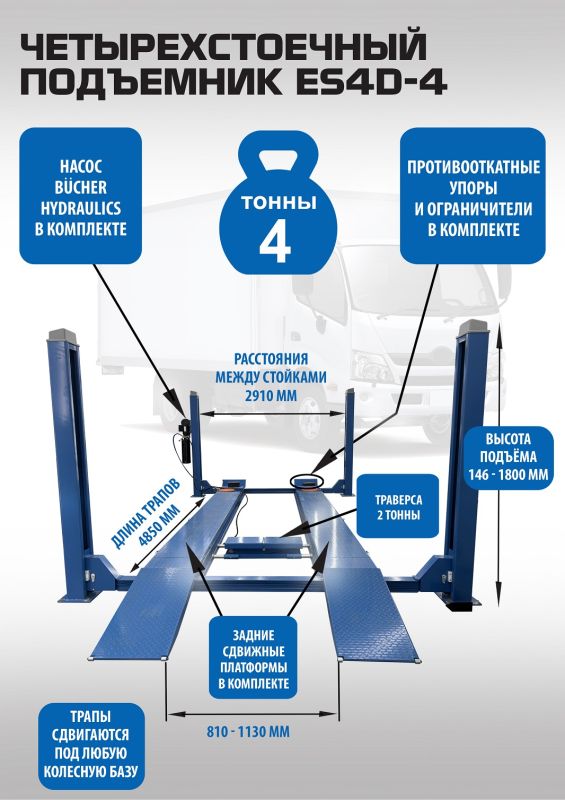 ЧЕТЫРЕХСТОЕЧНЫЙ ПОДЪЕМНИК ES4D-4

НАСОС BÜCHER HYDRAULICS В КОМПЛЕКТЕ

ТОННЫ 4

ПРОТИВООТКАТНЫЕ УПОРЫ И ОГРАНИЧИТЕЛИ В КОМПЛЕКТЕ

РАССТОЯНИЯ МЕЖДУ СТОЙКАМИ 2910 ММ

ВЫСОТА ПОДЪЁМА 146 - 1800 ММ

ДЛИНА ТРАПОВ 4850 ММ

ТРАВЕРСА 2 ТОННЫ

ЗАДНИЕ СДВИЖНЫЕ ПЛАТФОРМЫ В КОМПЛЕКТЕ

ТРАПЫ СДВИГАЮТСЯ ПОД ЛЮБУЮ КОЛЕСНУЮ БАЗУ

810 - 1130 ММ