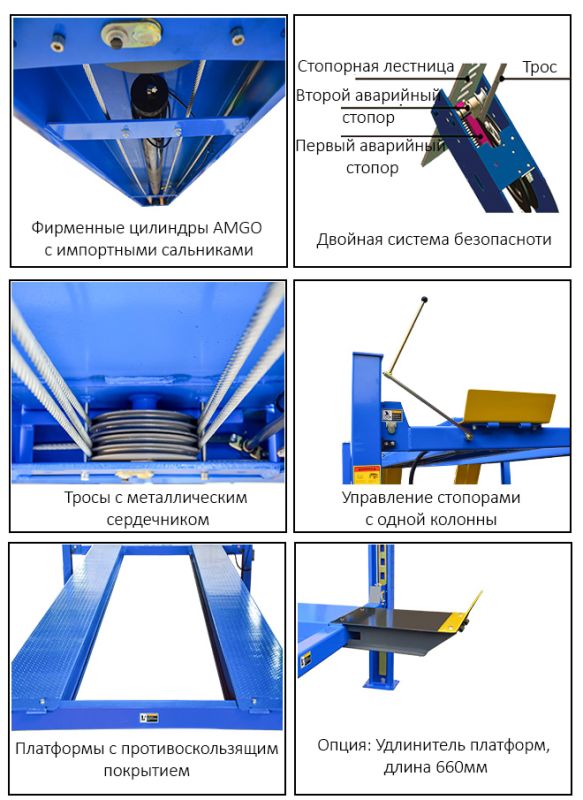 Фирменные цилиндры AMGO с импортными сальниками

Стопорная лестница

Трос

Второй аварийный стопор

Первый аварийный стопор

Двойная система безопасноти

Тросы с металлическим сердечником

Управление стопорами с одной колонны

Платформы с противоскользящим покрытием

Опция: Удлинитель платформ, длина 660мм