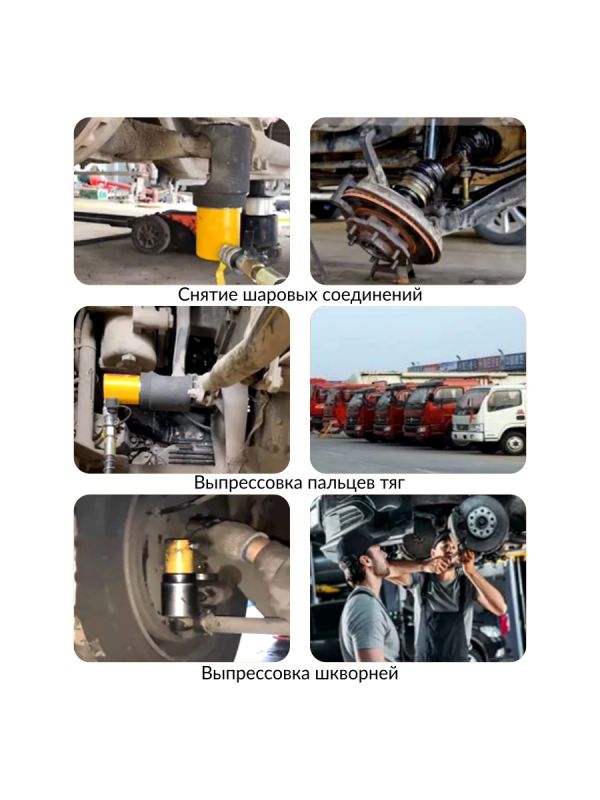 Снятие шаровых соединений

Выпрессовка пальцев тяг

Выпрессовка шкворней