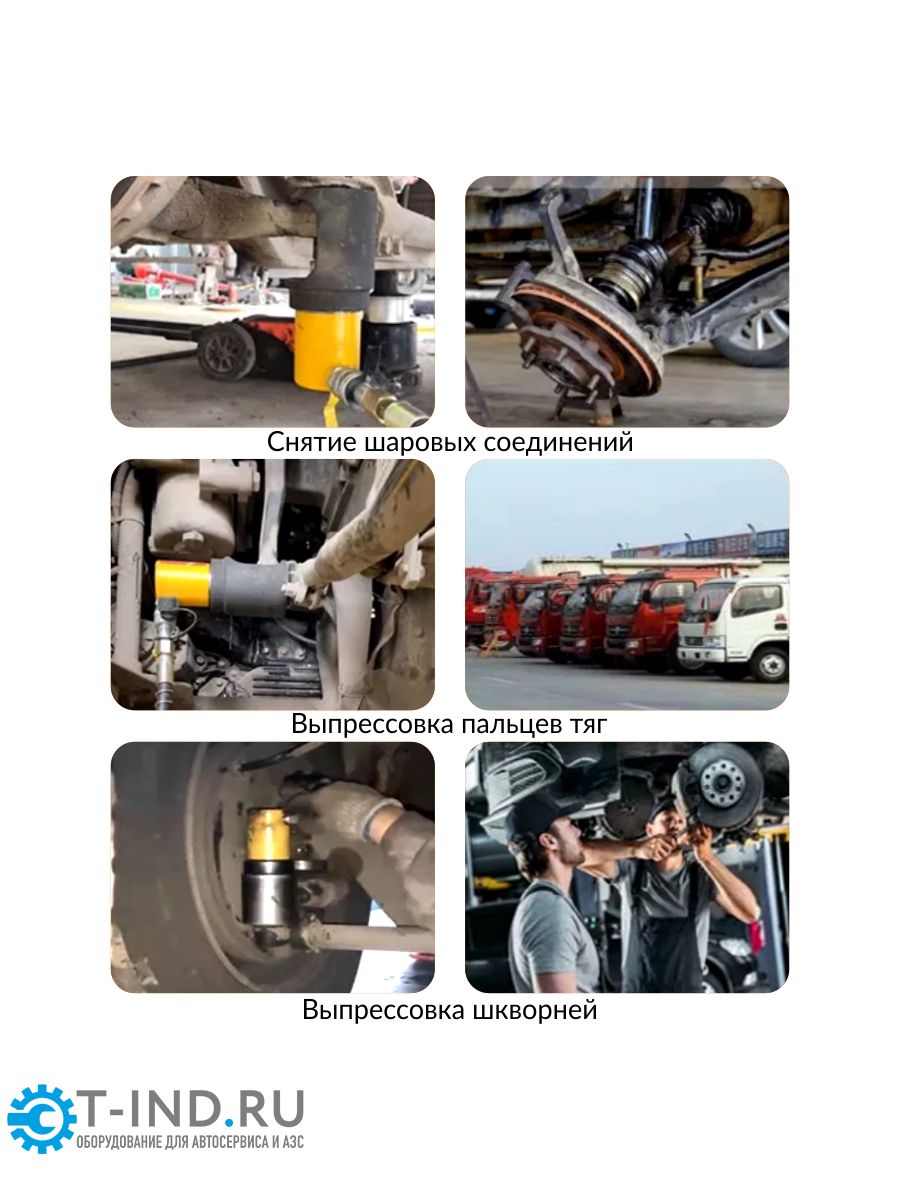 Снятие шаровых соединений

Выпрессовка пальцев тяг

Выпрессовка шкворней

T-IND.RU
ОБОРУДОВАНИЕ ДЛЯ АВТОСЕРВИСА И АЗС