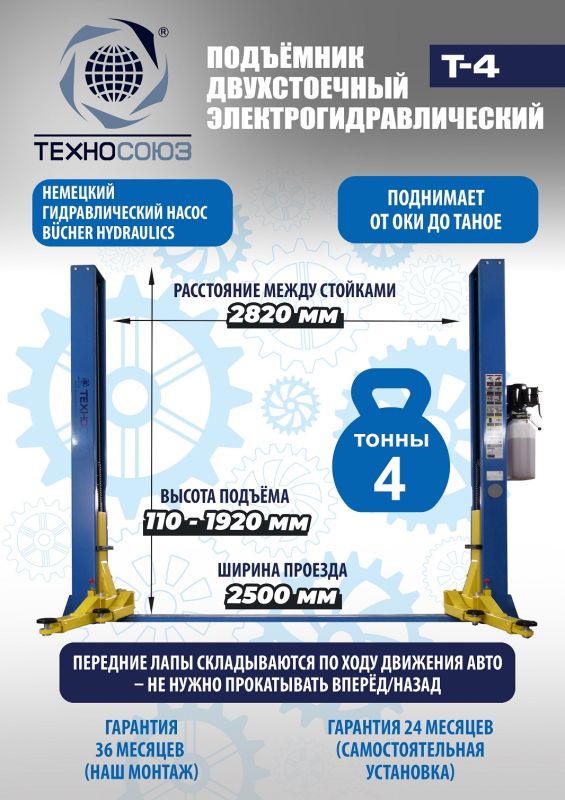 ®

ТЕХНОСОЮЗ

ПОДЪЁМНИК ДВУХСТОЕЧНЫЙ ЭЛЕКТРОГИДРАВЛИЧЕСКИЙ

Т-4

НЕМЕЦКИЙ ГИДРАВЛИЧЕСКИЙ НАСОС BÜCHER HYDRAULICS

ПОДНИМАЕТ ОТ ОКИ ДО ТАНОЕ

РАССТОЯНИЕ МЕЖДУ СТОЙКАМИ
2820 мм

ТЕХНО

ТОННЫ
4

ВЫСОТА ПОДЪЁМА
110 - 1920 мм

ШИРИНА ПРОЕЗДА
2500 мм

ПЕРЕДНИЕ ЛАПЫ СКЛАДЫВАЮТСЯ ПО ХОДУ ДВИЖЕНИЯ АВТО – НЕ НУЖНО ПРОКАТЫВАТЬ ВПЕРЁД/НАЗАД

ГАРАНТИЯ 36 МЕСЯЦЕВ (НАШ МОНТАЖ)

ГАРАНТИЯ 24 МЕСЯЦЕВ (САМОСТОЯТЕЛЬНАЯ УСТАНОВКА)