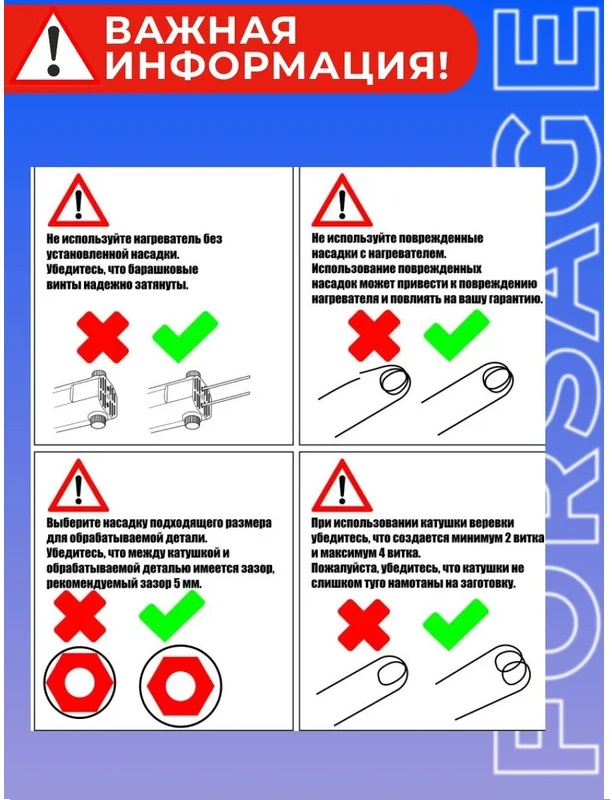 ВАЖНАЯ ИНФОРМАЦИЯ!

FORSAGE

Не используйте нагреватель без установленной насадки.
Убедитесь, что барашковые винты надежно затянуты.

Не используйте поврежденные насадки с нагревателем.
Использование поврежденных насадок может привести к повреждению нагревателя и повлиять на вашу гарантию.

Выберите насадку подходящего размера для обрабатываемой детали.
Убедитесь, что между катушкой и обрабатываемой деталью имеется зазор, рекомендуемый зазор 5 мм.

При использовании катушки веревки убедитесь, что создается минимум 2 витка и максимум 4 витка.
Пожалуйста, убедитесь, что катушки не слишком туго намотаны на заготовку.