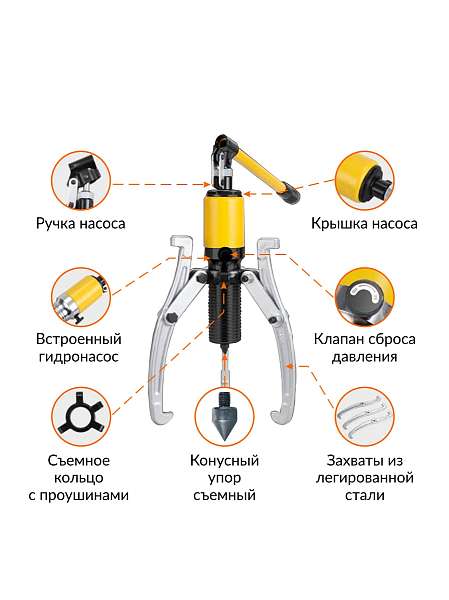 Ручка насоса

Крышка насоса

Встроенный гидронасос

Клапан сброса давления

Съемное кольцо с проушинами

Конусный упор съемный

Захваты из легированной стали