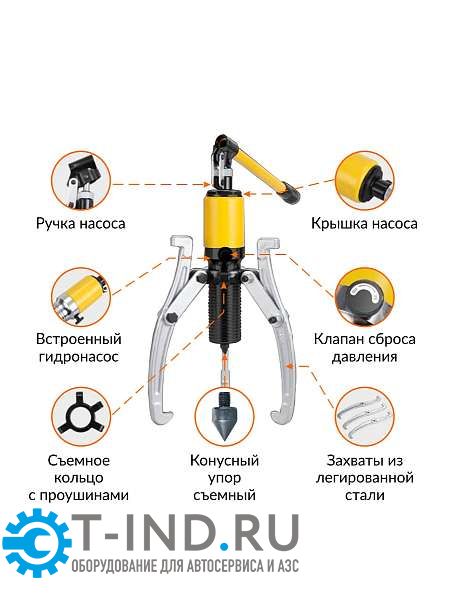 Ручка насоса

Крышка насоса

Встроенный гидронасос

Клапан сброса давления

Съемное кольцо с проушинами

Конусный упор съемный

Захваты из легированной стали

T-IND.RU
ОБОРУДОВАНИЕ ДЛЯ АВТОСЕРВИСА И АЗС